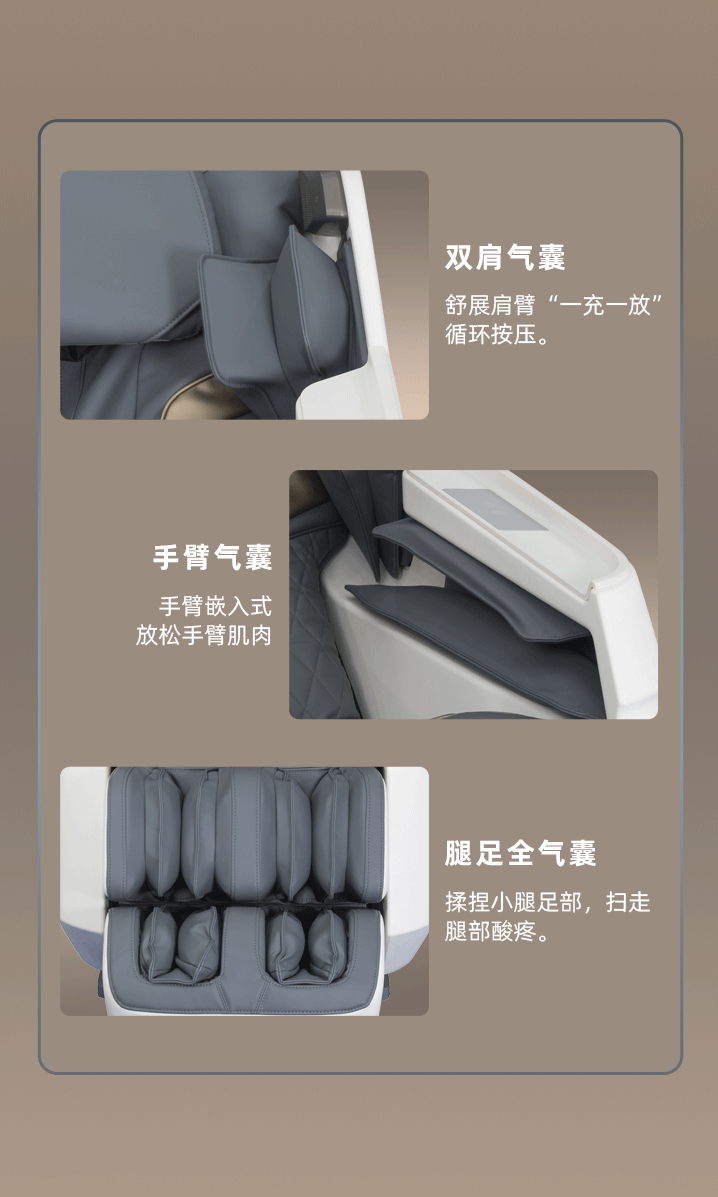 双肩气囊

舒展肩臂“一充一放”循环按压。

手臂气囊

手臂嵌入式
放松手臂肌肉

腿足全气囊

揉捏小腿足部，扫走腿部酸疼。