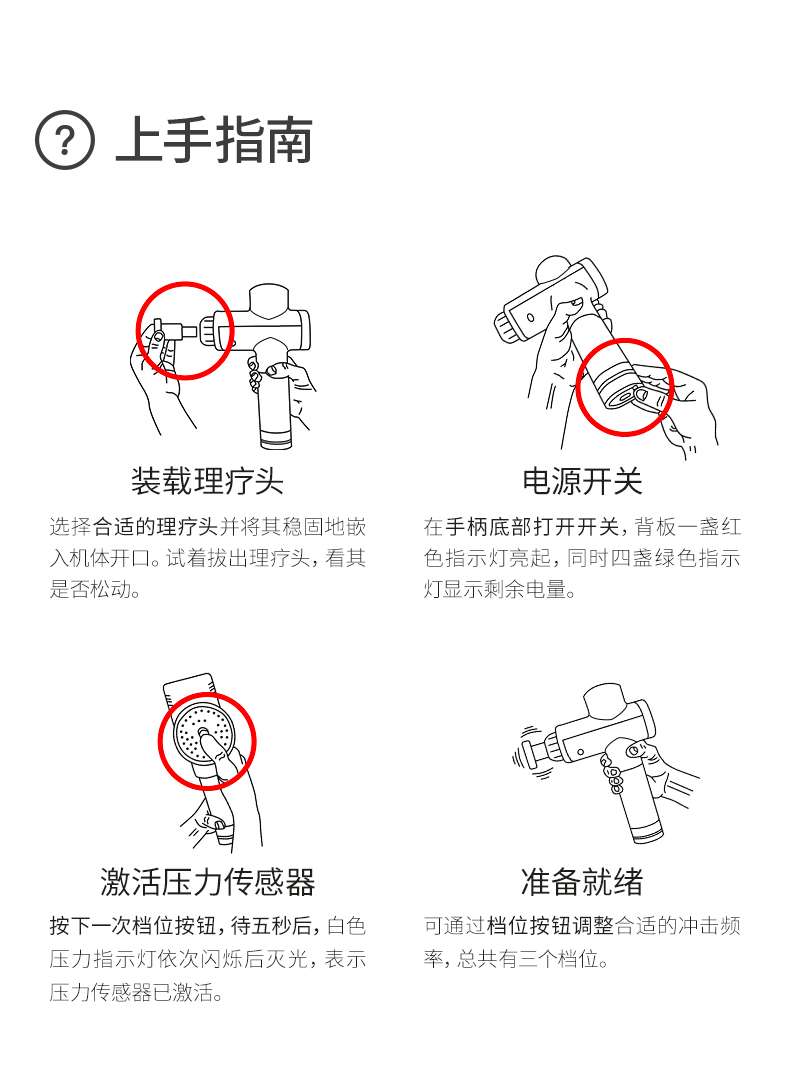 ? 上手指南

装载理疗头

选择合适的理疗头并将其稳固地嵌入机体开口。试着拔出理疗头，看其是否松动。

电源开关

在手柄底部打开开关，背板一盏红色指示灯亮起，同时四盏绿色指示灯显示剩余电量。

激活压力传感器

按下一次档位按钮，待五秒后，白色压力指示灯依次闪烁后灭光，表示压力传感器已激活。

准备就绪

可通过档位按钮调整合适的冲击频率，总共有三个档位。